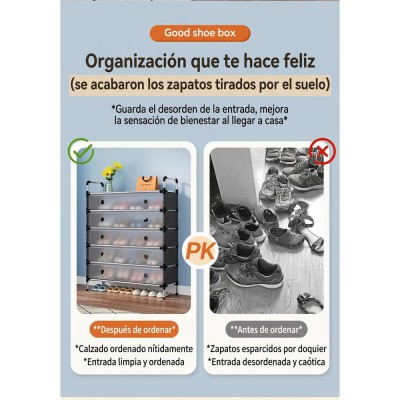 Good shoe box

Organización que te hace feliz
(se acabaron los zapatos tirados por el suelo)

*Guarda el desorden de la entrada, mejora la sensación de bienestar al llegar a casa*

PK

**Después de ordenar*

*Calzado ordenado nítidamente
*Entrada limpia y ordenada

**Antes de ordenar*

*Zapatos esparcidos por doquier
*Entrada desordenada y caótica