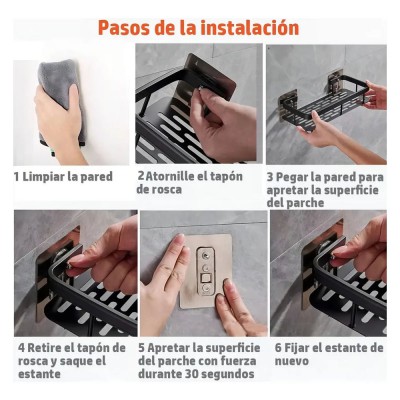 Pasos de la instalación

1 Limpiar la pared

2 Atornille el tapón de rosca

3 Pegar la pared para apretar la superficie del parche

4 Retire el tapón de rosca y saque el estante

5 Apretar la superficie del parche con fuerza durante 30 segundos

6 Fijar el estante de nuevo