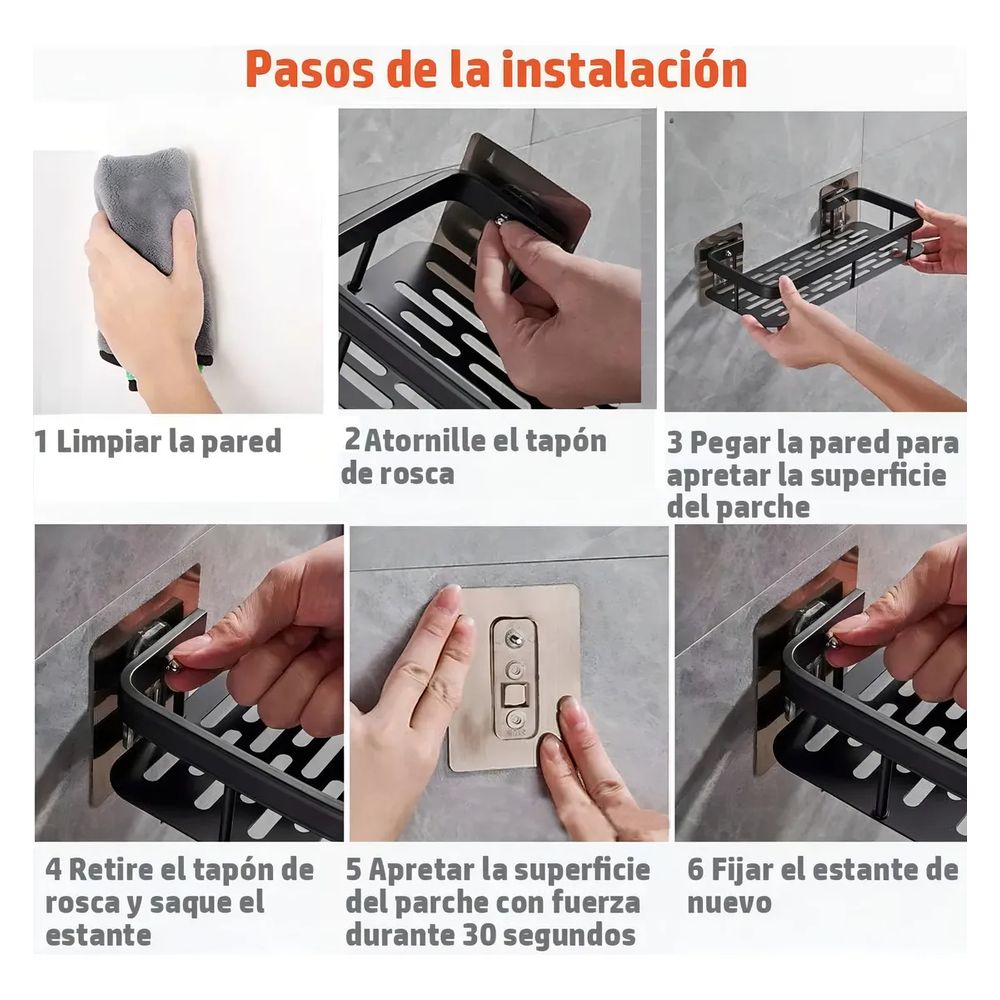 Pasos de la instalación

1 Limpiar la pared

2 Atornille el tapón de rosca

3 Pegar la pared para apretar la superficie del parche

4 Retire el tapón de rosca y saque el estante

5 Apretar la superficie del parche con fuerza durante 30 segundos

6 Fijar el estante de nuevo